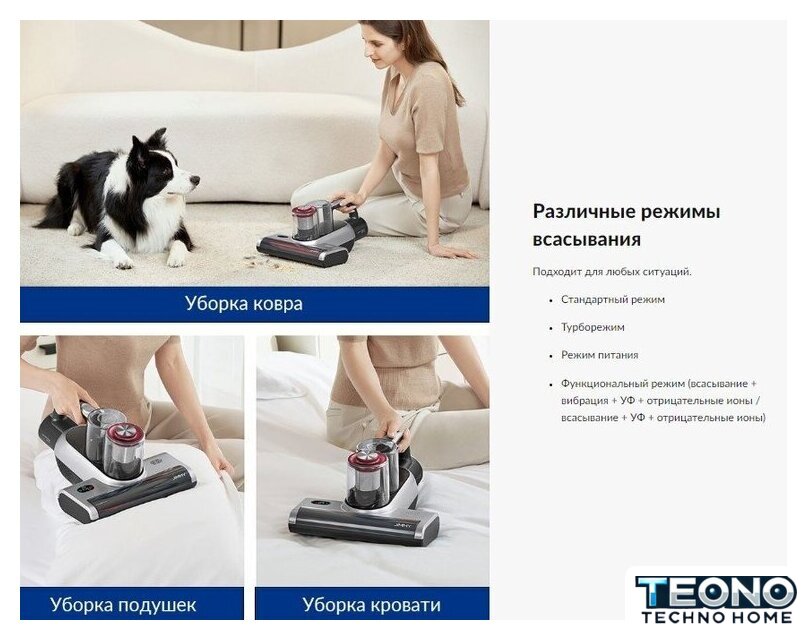 Уборка ковра

Уборка подушек

Уборка кровати

Различные режимы всасывания

Подходит для любых ситуаций.

• Стандартный режим
• Турборежим
• Режим питания
• Функциональный режим (всасывание + вибрация + УФ + отрицательные ионы / всасывание + УФ + отрицательные ионы)

TEONO
TECHNO HOME