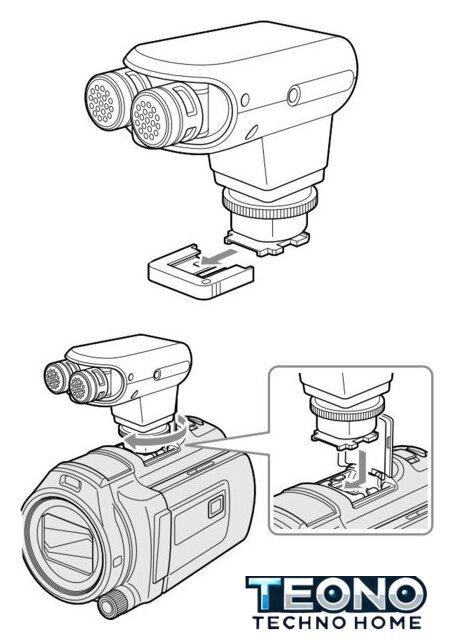 TEONO
TECHNO HOME