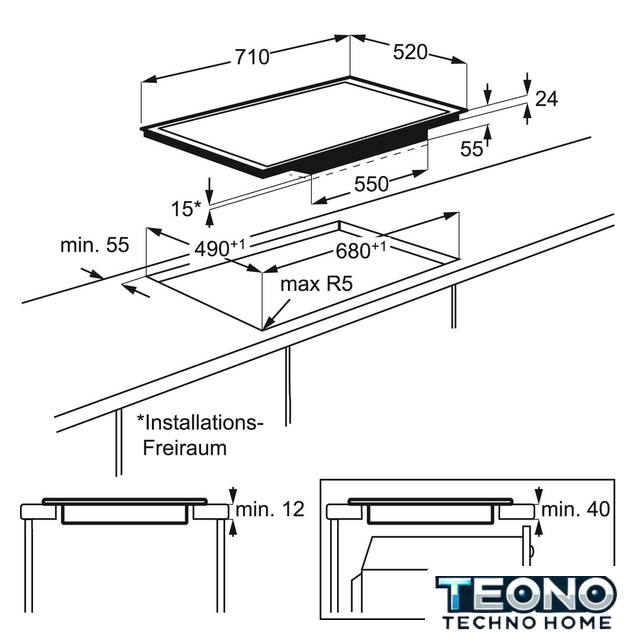 710
520
24
55
550
15*
min. 55
$490^{+1}$
$680^{+1}$
max R5
*Installations-Freiraum
min. 12
min. 40
TEONO
TECHNO HOME