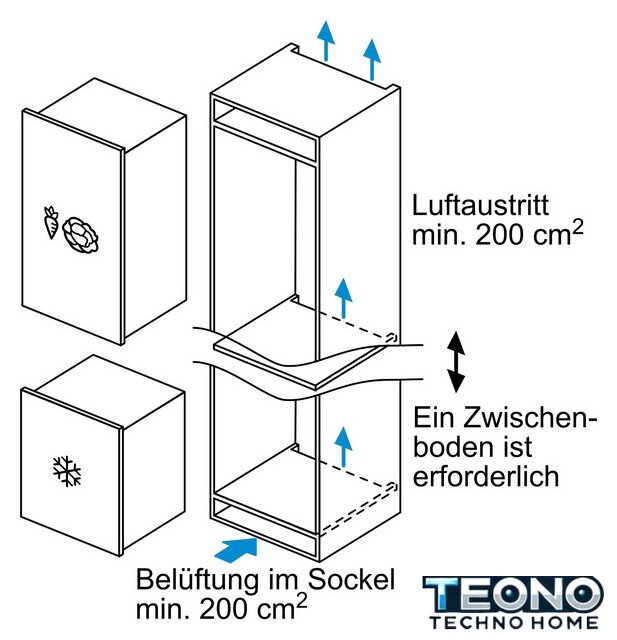 Luftaustritt min. 200 $cm^2$

Ein Zwischenboden ist erforderlich

Belüftung im Sockel min. 200 $cm^2$

TEONO
TECHNO HOME