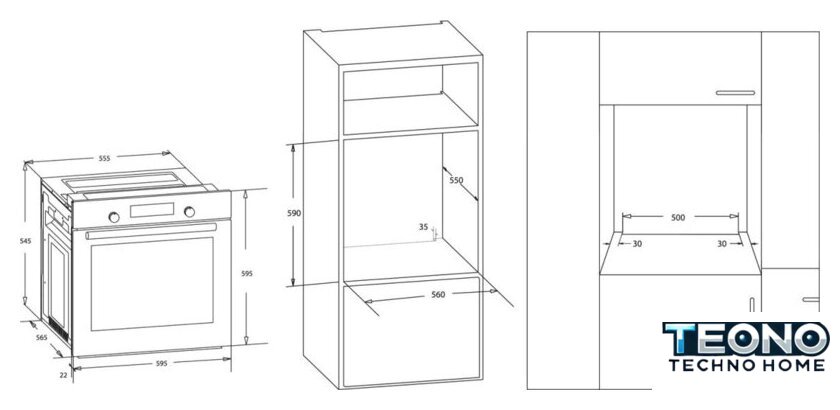 555

545

565

22

595

595

590

550

35

560

500

30

30

TEONO
TECHNO HOME