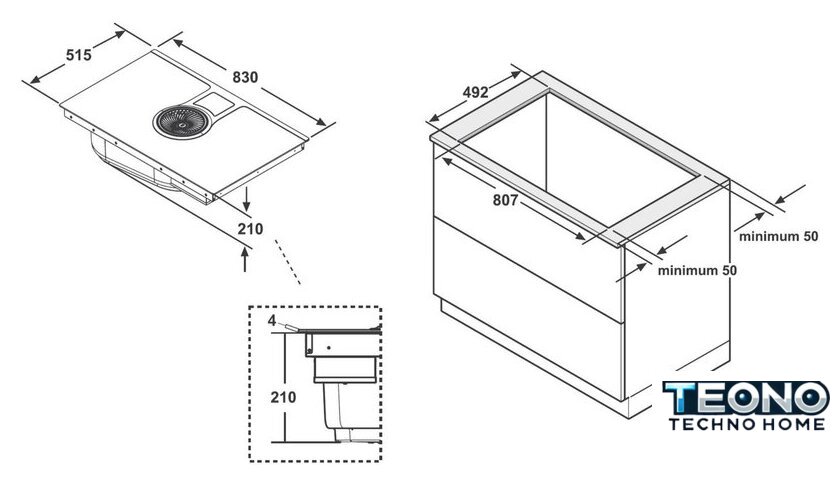 515
830
210
4
210
492
807
minimum 50
minimum 50
TEONO
TECHNO HOME