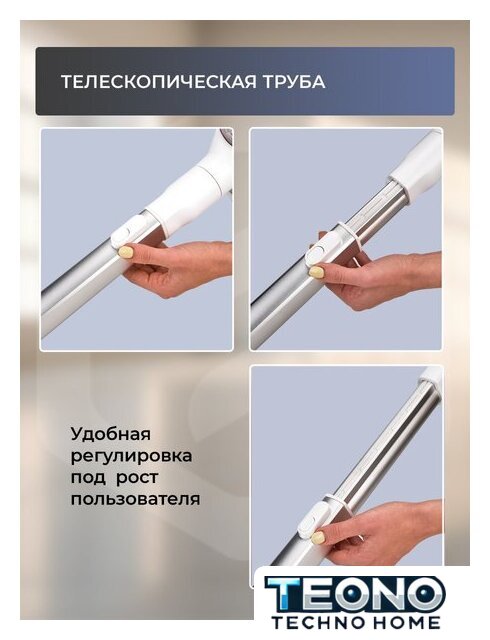 ТЕЛЕСКОПИЧЕСКАЯ ТРУБА

Удобная регулировка под рост пользователя

TEONO
TECHNO HOME