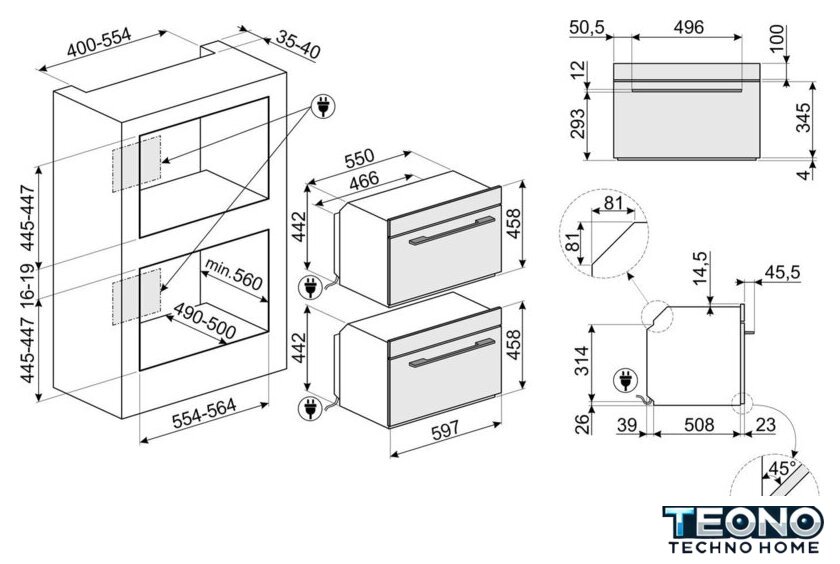 400-554
35-40
445-447
16-19
445-447
min.560
490-500
554-564
550
466
442
458
442
458
597
50,5
496
100
12
293
345
4
81
81
14,5
45,5
314
26
39
508
23
45°
TEONO
TECHNO HOME