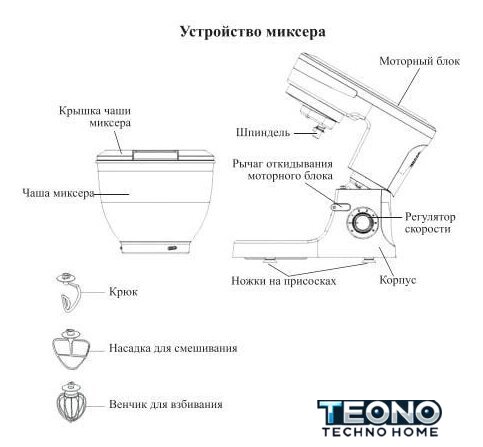 Устройство миксера

Моторный блок

Крышка чаши миксера

Шпиндель

Рычаг откидывания моторного блока

Чаша миксера

Регулятор скорости

Ножки на присосках

Корпус

Крюк

Насадка для смешивания

Венчик для взбивания

TEONO
TECHNO HOME