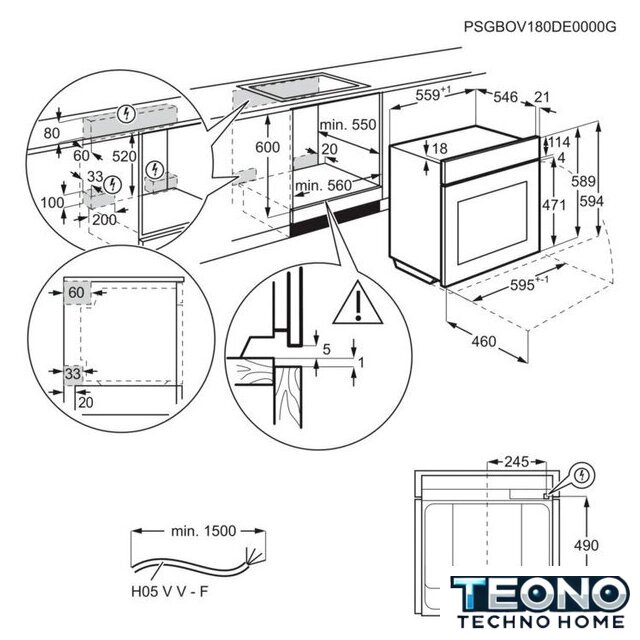 PSGBOV180DE0000G

80
60
520
33
100
200

600
min. 550
20
min. 560

$559^{+1}$
546
21
18
114
4
589
594
471
$595^{+-1}$
460

60
33
20

5
1

245
490

min. 1500
H05 V V - F

TEONO
TECHNO HOME