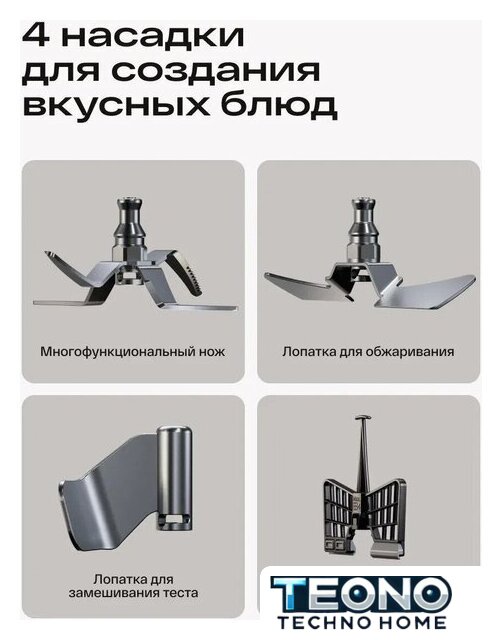 4 насадки для создания вкусных блюд

Многофункциональный нож

Лопатка для обжаривания

Лопатка для замешивания теста

TEONO
TECHNO HOME