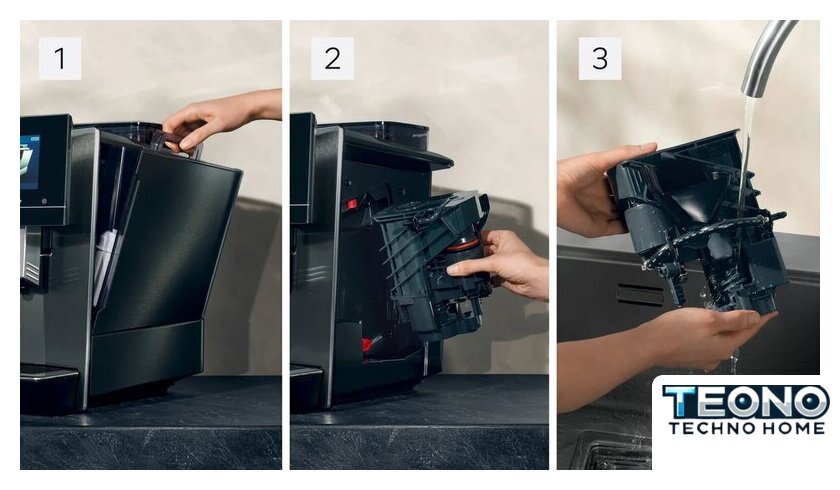 1

2

3

TEONO
TECHNO HOME