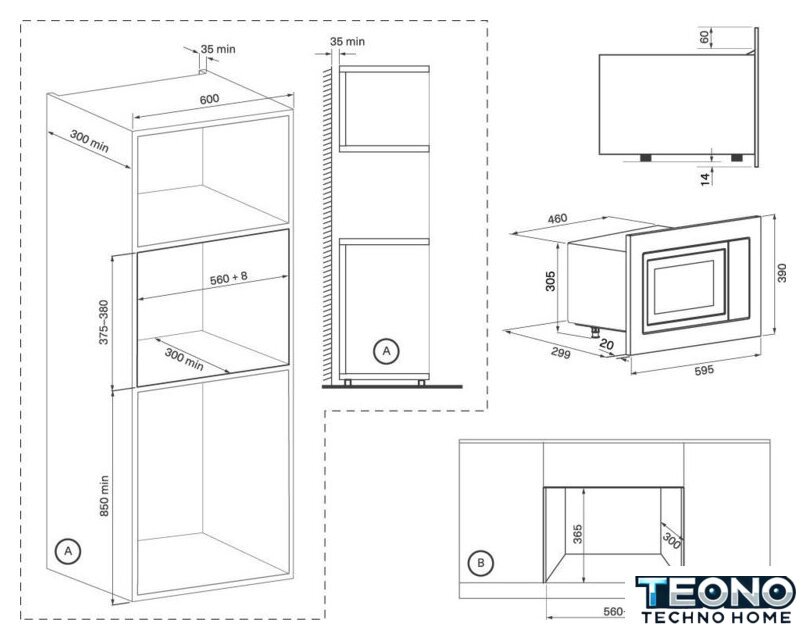 35 min
600
300 min
560 + 8
375–380
300 min
850 min
A
35 min
A
60
14
460
305
390
299
20
595
365
300
B
560
TEONO
TECHNO HOME