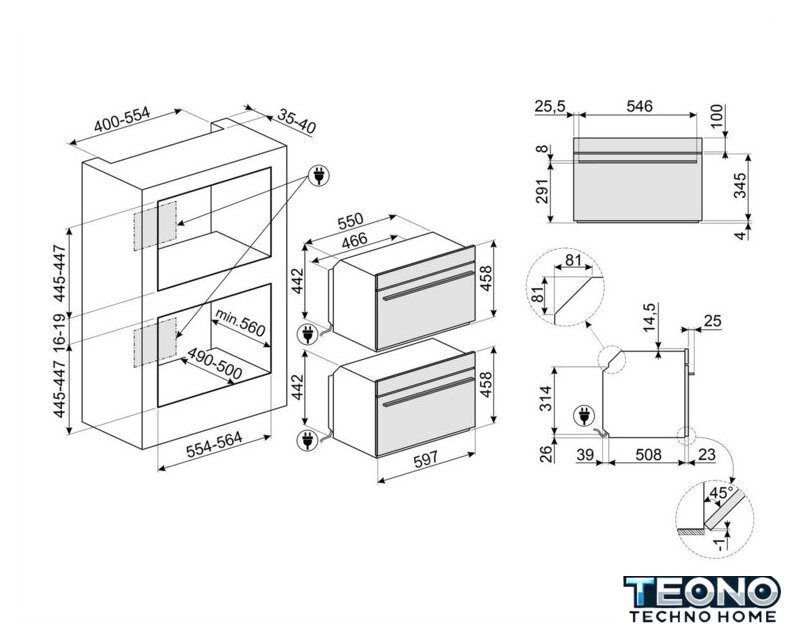 400-554
35-40
445-447
16-19
445-447
min.560
490-500
554-564
550
466
442
458
442
458
597
25,5
546
100
8
291
345
4
81
81
14,5
25
314
26
39
508
23
45°
-1
TEONO
TECHNO HOME