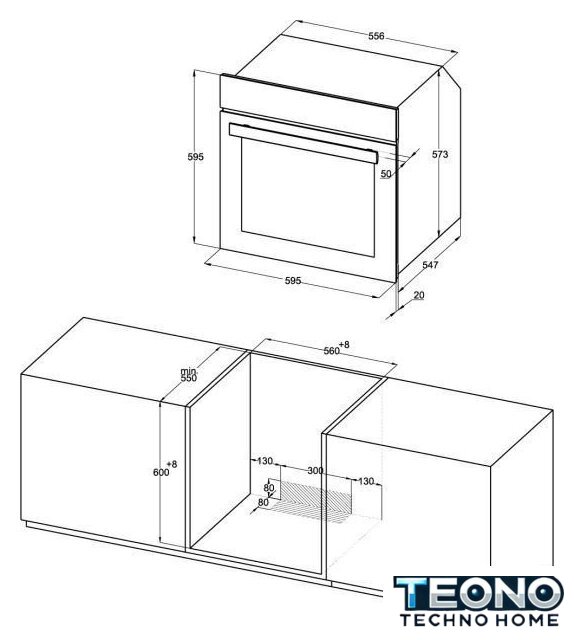 556

595

573

50

547

595

20

$560^{+8}$

min. 550

$600^{+8}$

130

300

130

80

80

TEONO
TECHNO HOME