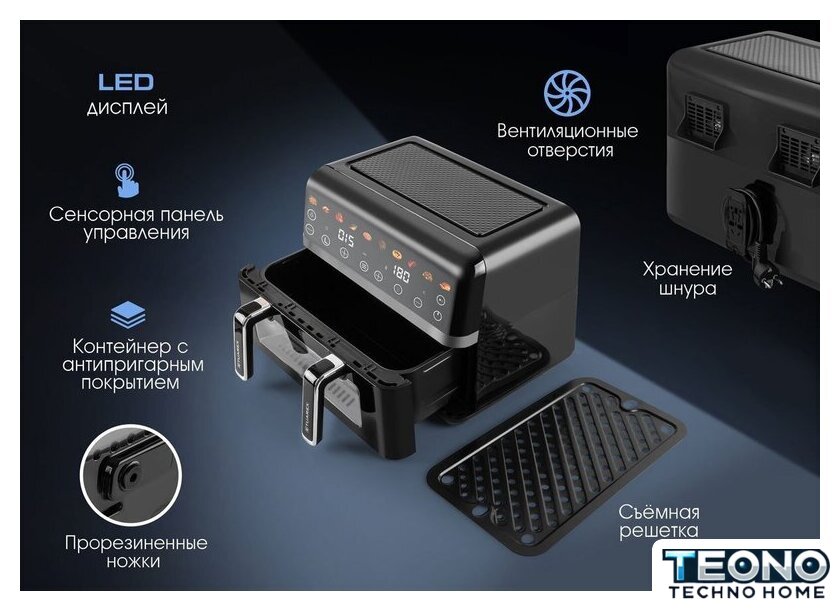 LED
дисплей

Сенсорная панель управления

Контейнер с антипригарным покрытием

Прорезиненные ножки

Вентиляционные отверстия

015

180

Хранение шнура

Съёмная решетка

TEONO
TECHNO HOME