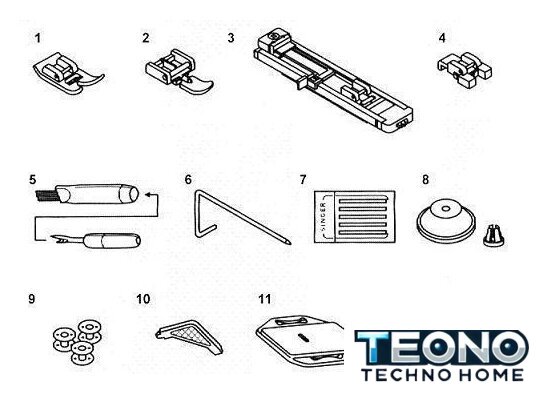 1
2
3
4
5
6
7
SINGER
8
9
10
11
TEONO
TECHNO HOME