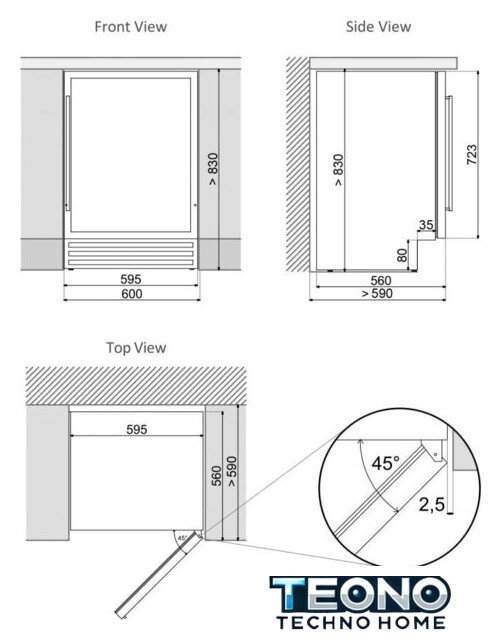 Front View

> 830

595

600

Side View

> 830

723

35

80

560

> 590

Top View

595

560

> 590

45°

45°

2,5

TEONO
TECHNO HOME