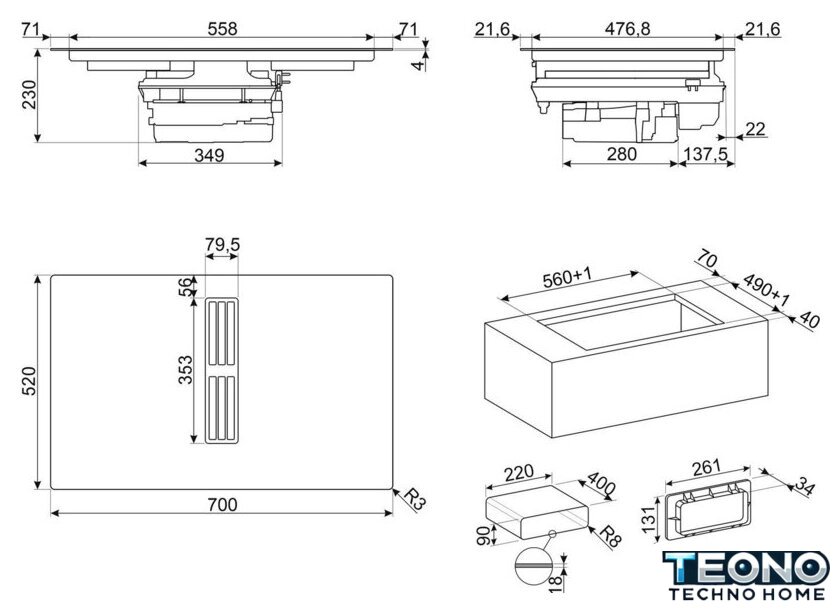 71
558
71
4
230
349

21,6
476,8
21,6
22
280
137,5

79,5
56
353
520
700
R3

560+1
70
490+1
40

220
400
90
R8
18

261
34
131

TEONO
TECHNO HOME