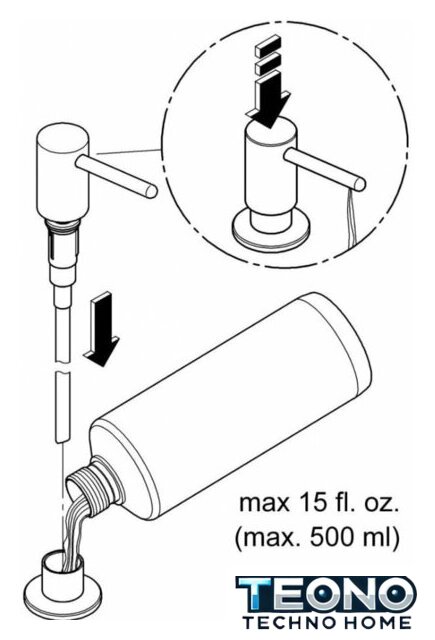 max 15 fl. oz.
(max. 500 ml)

TEONO
TECHNO HOME