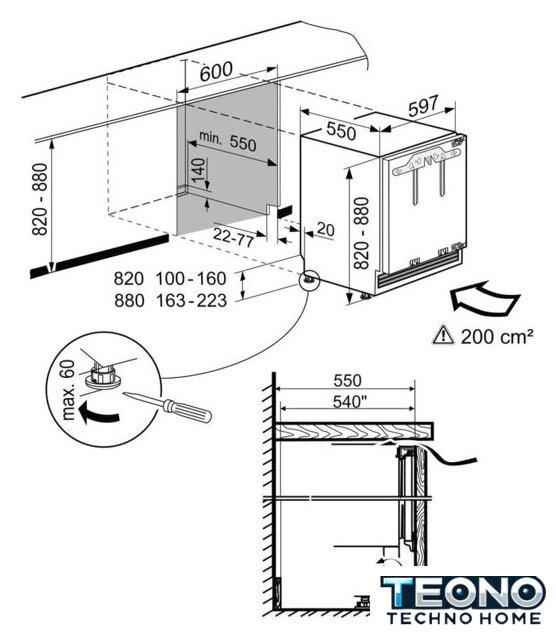 600

597

550

min. 550

140

820 - 880

820 - 880

22-77

20

820 100-160
880 163-223

200 cm²

max. 60

550

540"

TEONO
TECHNO HOME