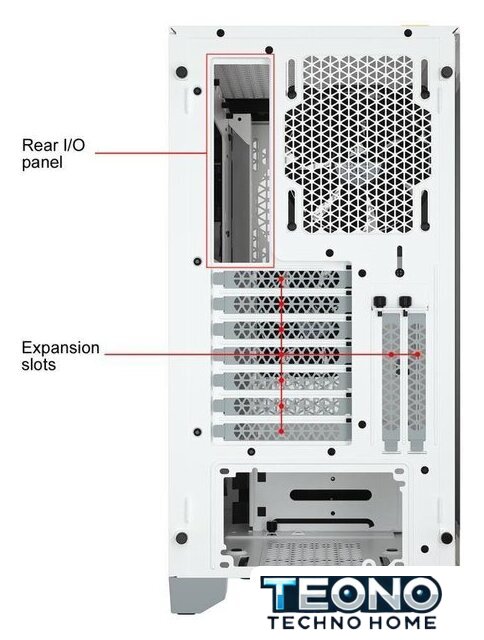 Rear I/O panel

Expansion slots

TEONO
TECHNO HOME