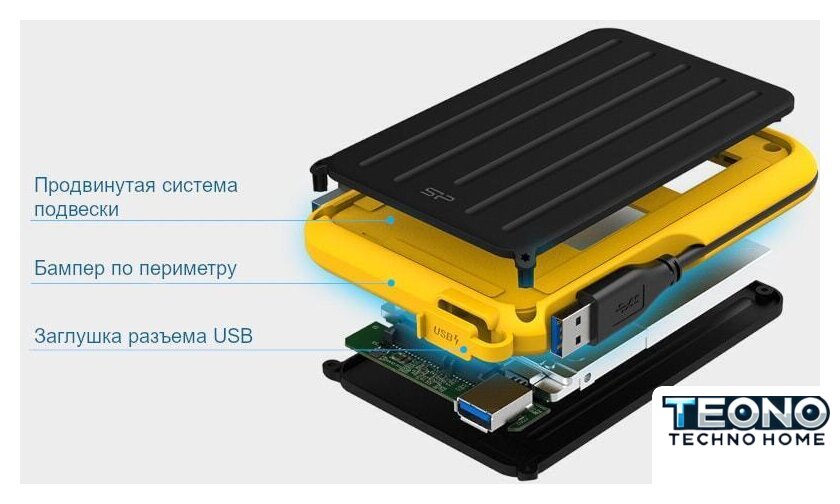 Продвинутая система подвески

Бампер по периметру

Заглушка разъема USB

SP

USB

TEONO
TECHNO HOME