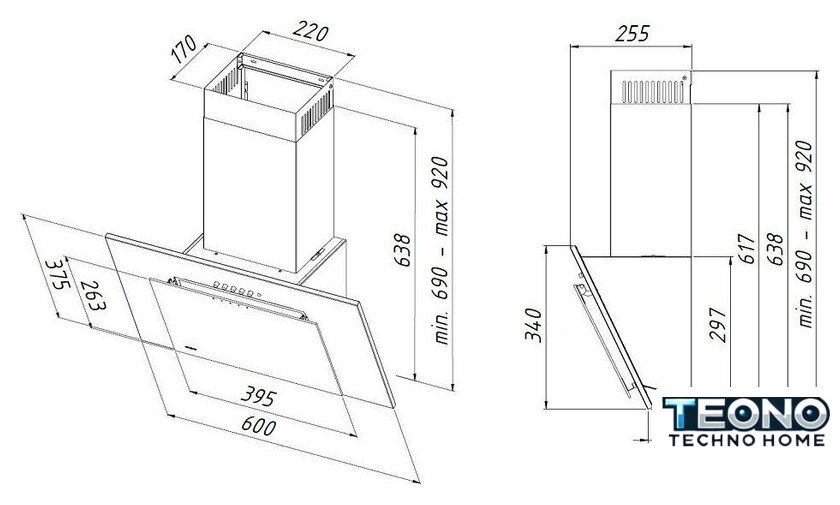 170
220
638
min. 690 – max 920
375
263
395
600
255
340
297
617
638
min. 690 – max 920
TEONO
TECHNO HOME