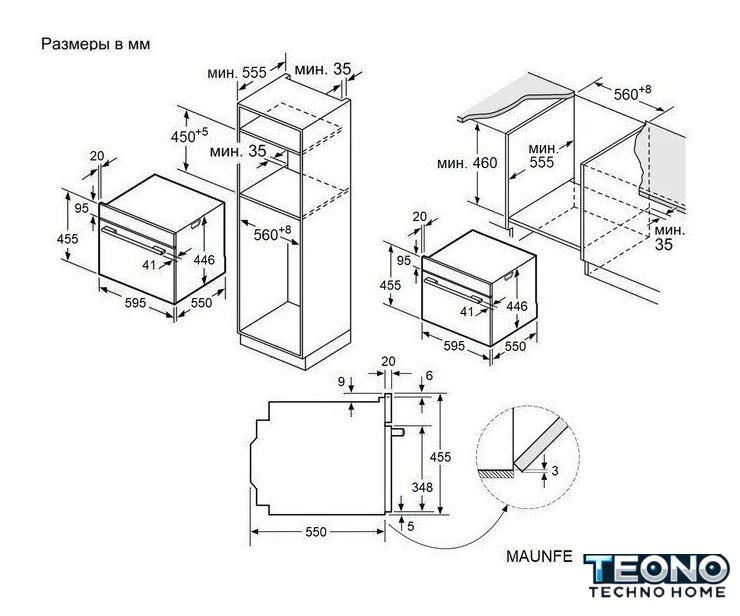 Размеры в мм

мин. 555
мин. 35
$450^{+5}$
мин. 35
20
95
455
41
446
$560^{+8}$
595
550

$560^{+8}$
мин. 460
мин. 555
мин. 35
20
95
455
41
446
595
550

20
9
6
455
348
5
550
3

MAUNFE
TEONO
TECHNO HOME