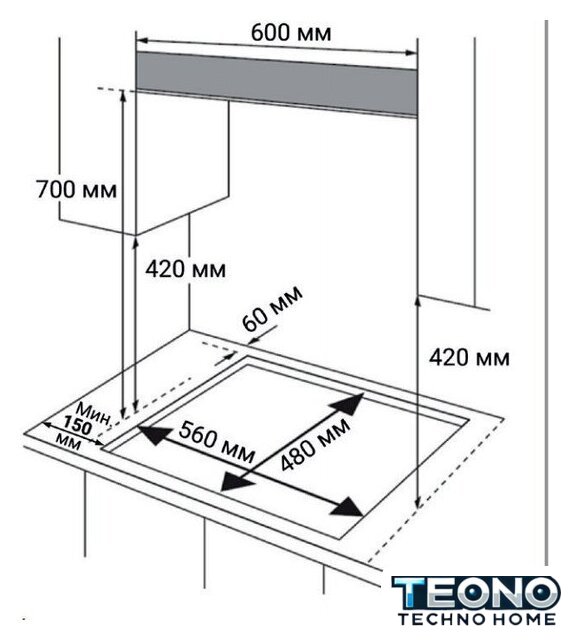 600 мм

700 мм

420 мм

60 мм

420 мм

Мин. 150 мм

560 мм

480 мм

TEONO
TECHNO HOME