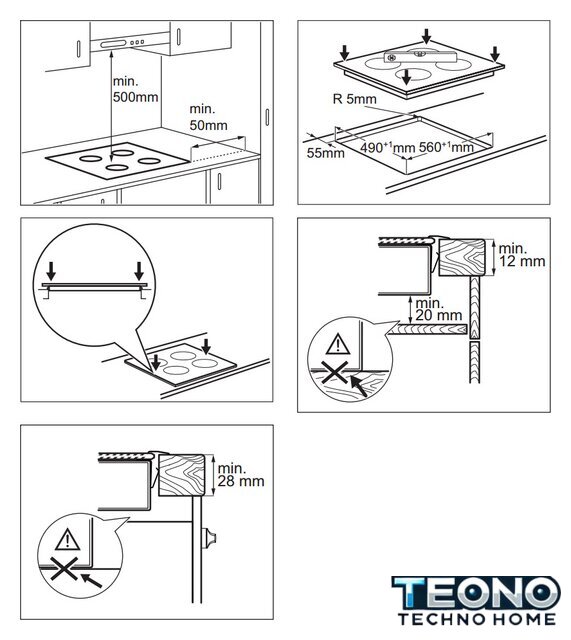 min.
500mm

min.
50mm

R 5mm

55mm

$490^{+1}$mm $560^{+1}$mm

min.
12 mm

min.
20 mm

min.
28 mm

TEONO
TECHNO HOME