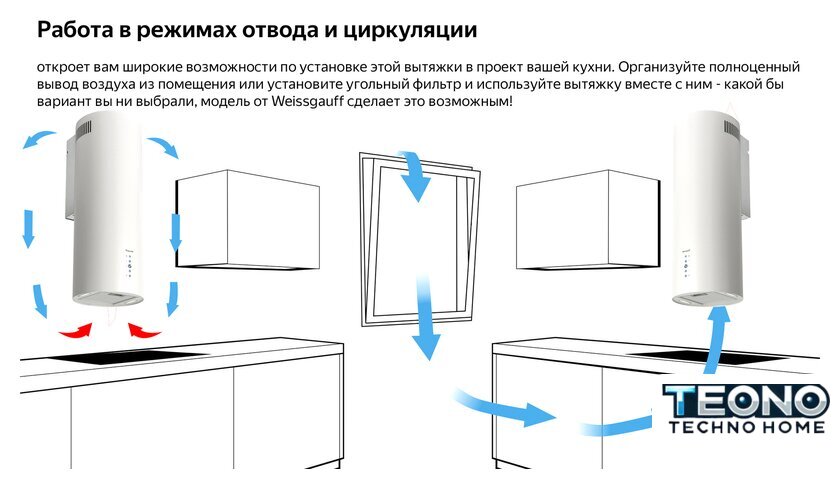 Работа в режимах отвода и циркуляции

откроет вам широкие возможности по установке этой вытяжки в проект вашей кухни. Организуйте полноценный вывод воздуха из помещения или установите угольный фильтр и используйте вытяжку вместе с ним - какой бы вариант вы ни выбрали, модель от Weissgauff сделает это возможным!

TEONO
TECHNO HOME