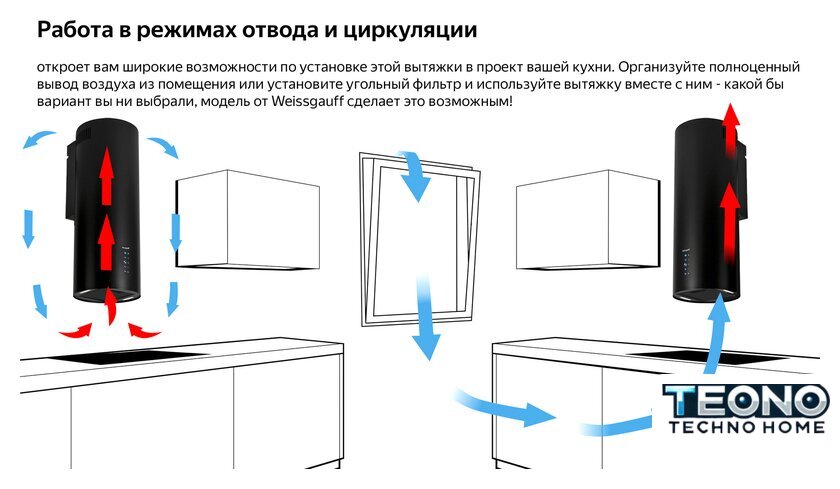 Работа в режимах отвода и циркуляции

откроет вам широкие возможности по установке этой вытяжки в проект вашей кухни. Организуйте полноценный вывод воздуха из помещения или установите угольный фильтр и используйте вытяжку вместе с ним - какой бы вариант вы ни выбрали, модель от Weissgauff сделает это возможным!

TEONO
TECHNO HOME