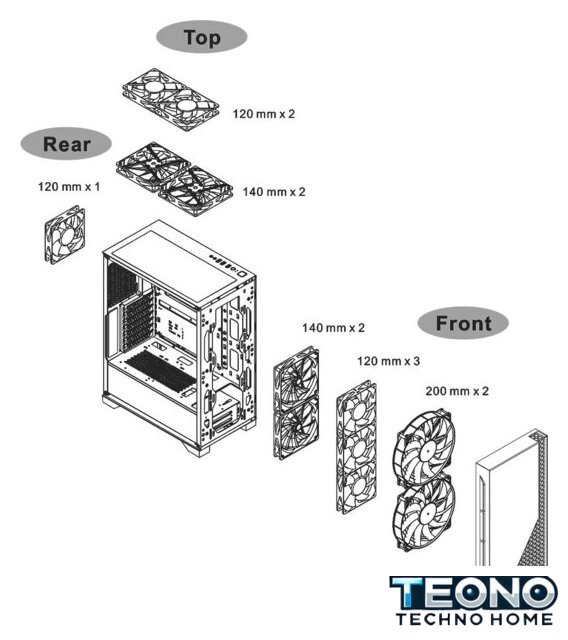 Top

120 mm x 2

Rear

120 mm x 1

140 mm x 2

140 mm x 2

Front

120 mm x 3

200 mm x 2

TEONO
TECHNO HOME