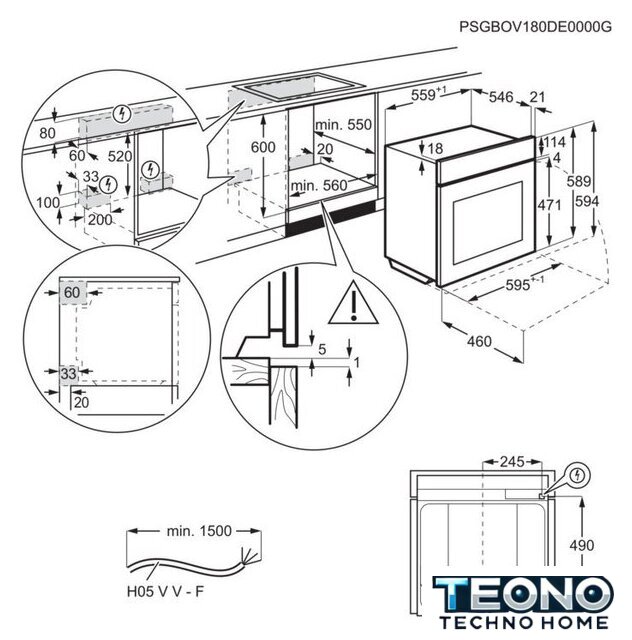 PSGBOV180DE0000G

80
60
520
33
100
200

600
min. 550
20
min. 560

$559^{+1}$
546
21
18
114
4
589
594
471
$595^{+-1}$
460

60
33
20

5
1

245
490

min. 1500
H05 V V - F

TEONO
TECHNO HOME