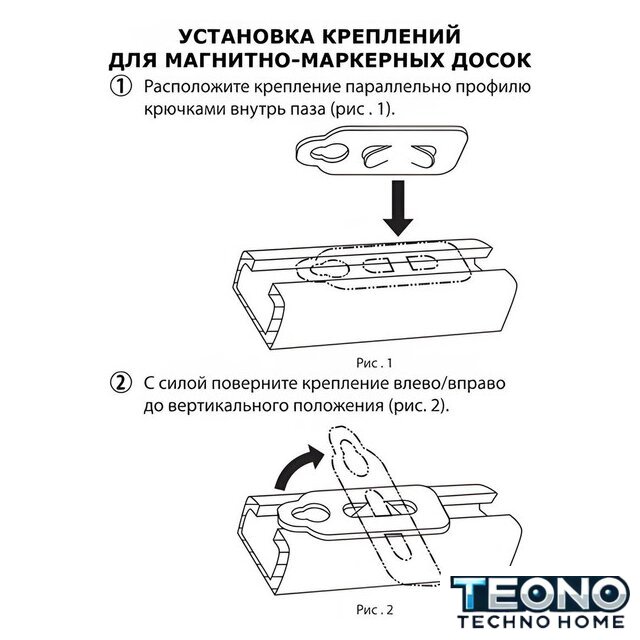 УСТАНОВКА КРЕПЛЕНИЙ
ДЛЯ МАГНИТНО-МАРКЕРНЫХ ДОСОК

① Расположите крепление параллельно профилю крючками внутрь паза (рис . 1).

Рис . 1

② С силой поверните крепление влево/вправо до вертикального положения (рис. 2).

Рис . 2

TEONO
TECHNO HOME