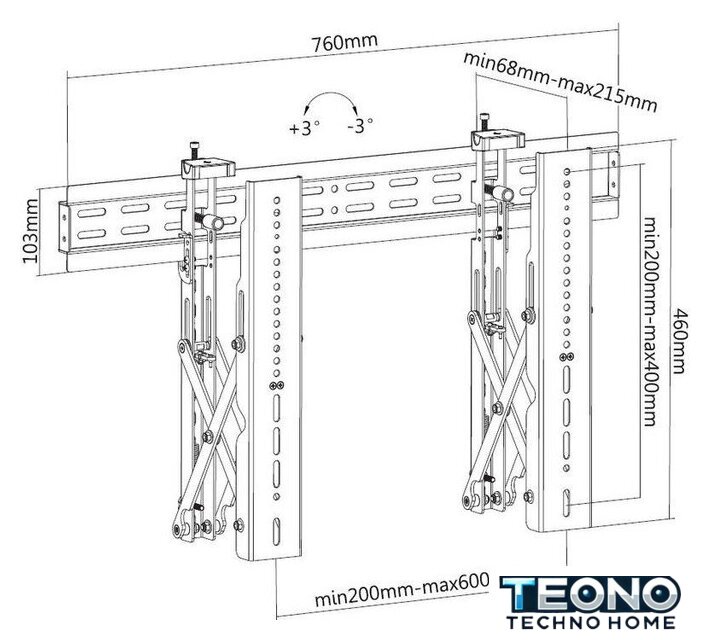 760mm

min68mm-max215mm

+3°

-3°

103mm

min200mm-max400mm

460mm

min200mm-max600

TEONO
TECHNO HOME