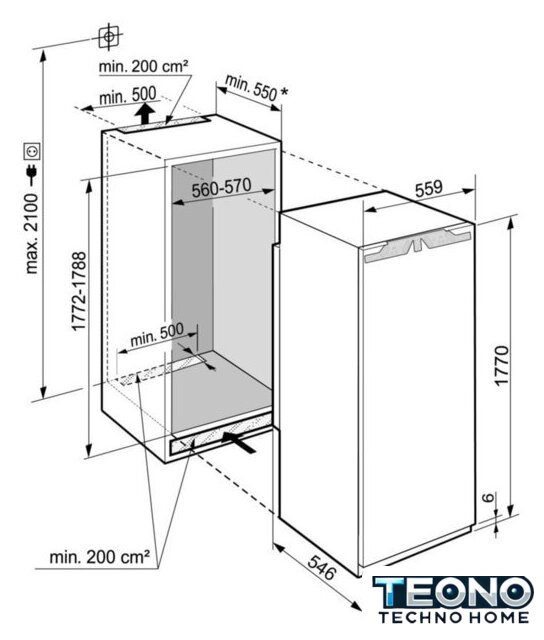 min. 200 cm²
min. 500
min. 550 *
max. 2100
560-570
559
1772-1788
min. 500
1770
6
min. 200 cm²
546
TEONO
TECHNO HOME