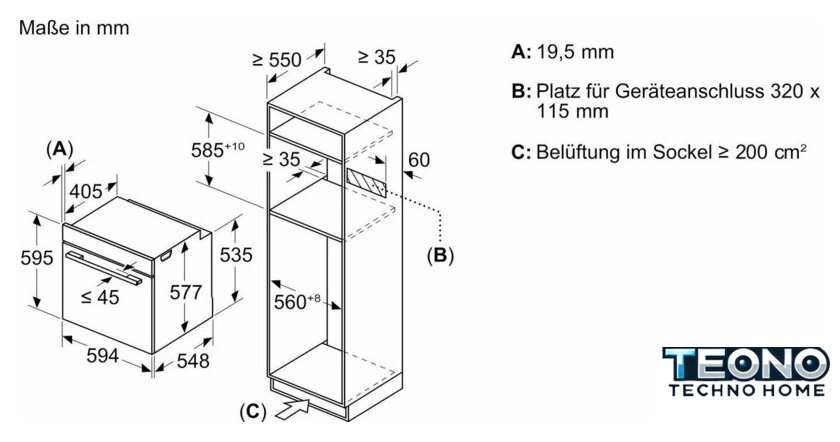 Maße in mm

(A)

405

595

≤ 45

577

535

594

548

≥ 550

≥ 35

$585^{+10}$

≥ 35

60

(B)

$560^{+8}$

(C)

A: 19,5 mm

B: Platz für Geräteanschluss 320 x 115 mm

C: Belüftung im Sockel ≥ 200 $cm^2$

TEONO
TECHNO HOME