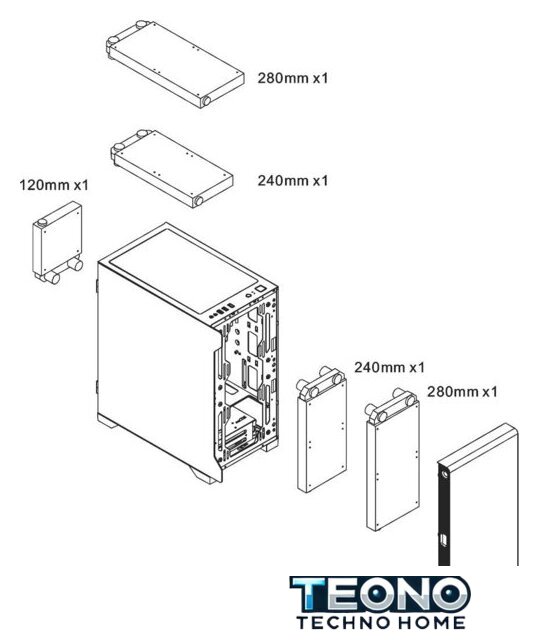 280mm x1

240mm x1

120mm x1

240mm x1

280mm x1

TEONO
TECHNO HOME