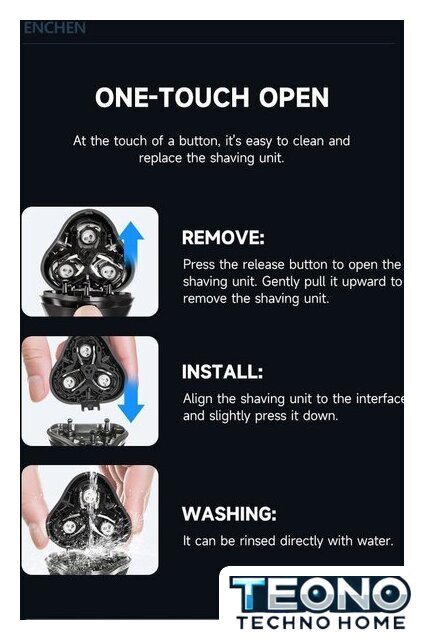 ENCHEN

ONE-TOUCH OPEN

At the touch of a button, it's easy to clean and replace the shaving unit.

REMOVE:

Press the release button to open the shaving unit. Gently pull it upward to remove the shaving unit.

INSTALL:

Align the shaving unit to the interface and slightly press it down.

WASHING:

It can be rinsed directly with water.

TEONO
TECHNO HOME