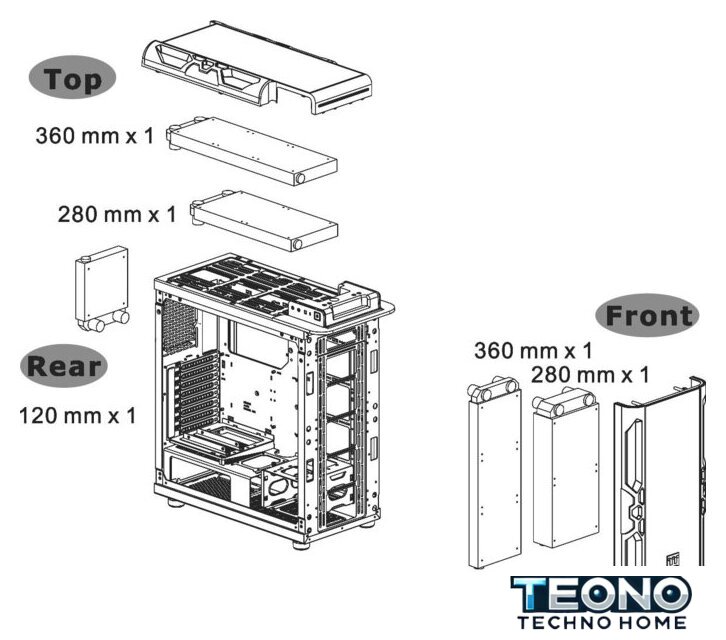 Top

360 mm x 1

280 mm x 1

Rear

120 mm x 1

Front

360 mm x 1

280 mm x 1

TEONO
TECHNO HOME