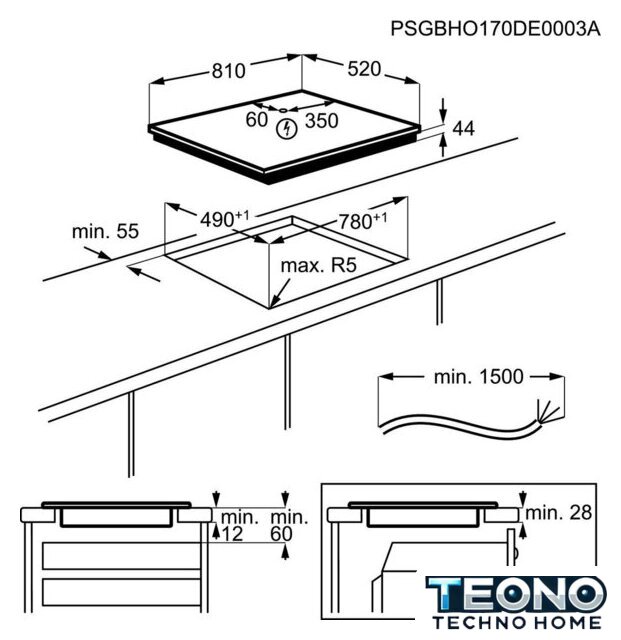 PSGBHO170DE0003A

810

520

60

350

44

min. 55

$490^{+1}$

$780^{+1}$

max. R5

min. 1500

min.
12

min.
60

min. 28

TEONO
TECHNO HOME