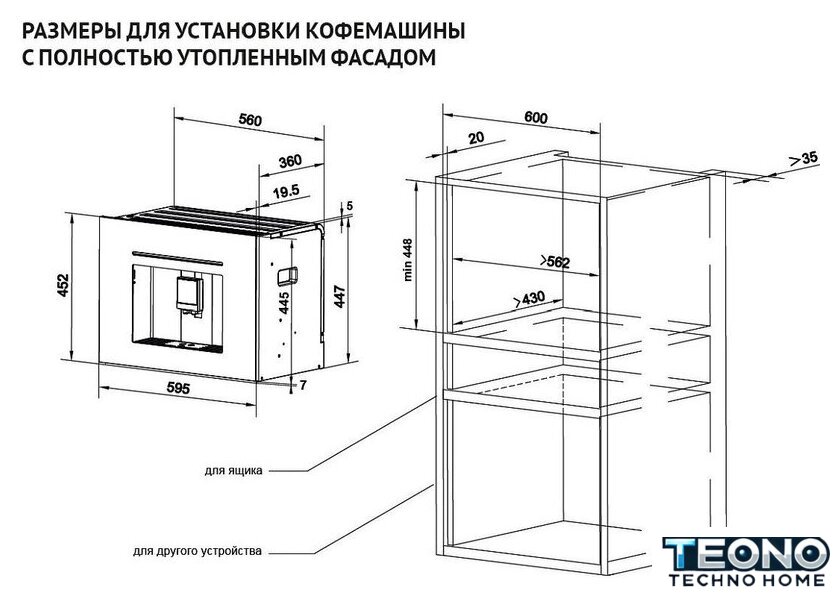 РАЗМЕРЫ ДЛЯ УСТАНОВКИ КОФЕМАШИНЫ
С ПОЛНОСТЬЮ УТОПЛЕННЫМ ФАСАДОМ

560
360
19.5
5
452
445
447
595
7

600
20
>35
min 448
>562
>430

для ящика

для другого устройства

TEONO
TECHNO HOME