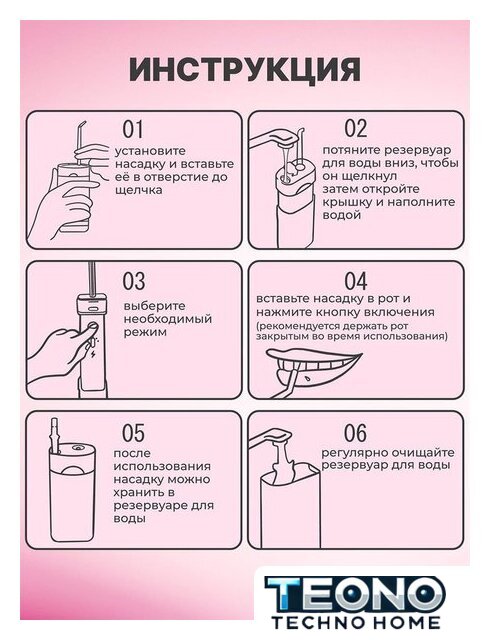 ИНСТРУКЦИЯ

01
установите насадку и вставьте её в отверстие до щелчка

02
потяните резервуар для воды вниз, чтобы он щелкнул затем откройте крышку и наполните водой

03
выберите необходимый режим

04
вставьте насадку в рот и нажмите кнопку включения
(рекомендуется держать рот закрытым во время использования)

05
после использования насадку можно хранить в резервуаре для воды

06
регулярно очищайте резервуар для воды

TEONO
TECHNO HOME