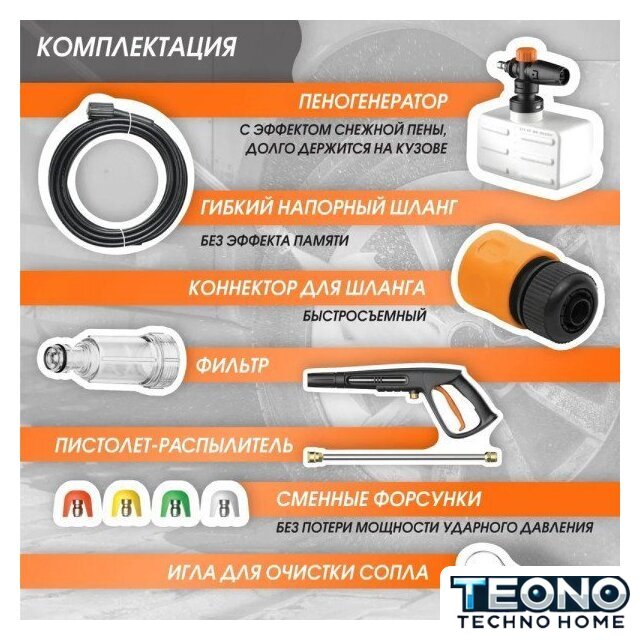 КОМПЛЕКТАЦИЯ

ПЕНОГЕНЕРАТОР

С ЭФФЕКТОМ СНЕЖНОЙ ПЕНЫ, ДОЛГО ДЕРЖИТСЯ НА КУЗОВЕ

ГИБКИЙ НАПОРНЫЙ ШЛАНГ

БЕЗ ЭФФЕКТА ПАМЯТИ

КОННЕКТОР ДЛЯ ШЛАНГА

БЫСТРОСЪЕМНЫЙ

ФИЛЬТР

ПИСТОЛЕТ-РАСПЫЛИТЕЛЬ

СМЕННЫЕ ФОРСУНКИ

БЕЗ ПОТЕРИ МОЩНОСТИ УДАРНОГО ДАВЛЕНИЯ

ИГЛА ДЛЯ ОЧИСТКИ СОПЛА

TEONO
TECHNO HOME