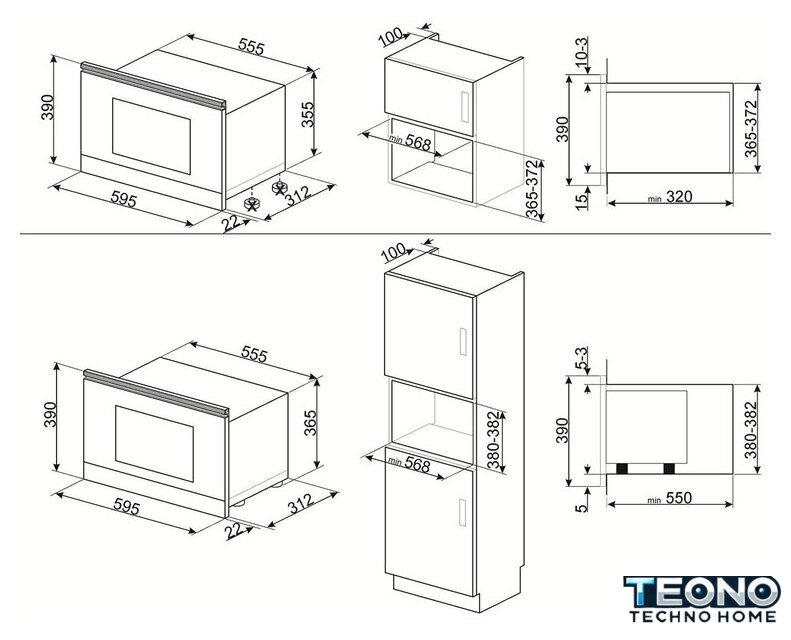 555
390
355
595
22
312

100
min 568
365-372

10-3
390
365-372
15
min 320

555
390
365
595
22
312

100
380-382
min 568

5-3
390
380-382
5
min 550

TEONO
TECHNO HOME