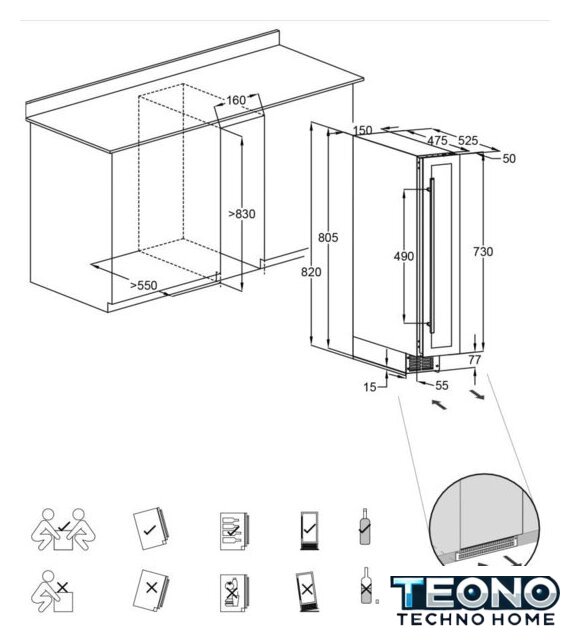 160

>830

>550

150

475

525

50

805

820

490

730

77

15

55

TEONO
TECHNO HOME