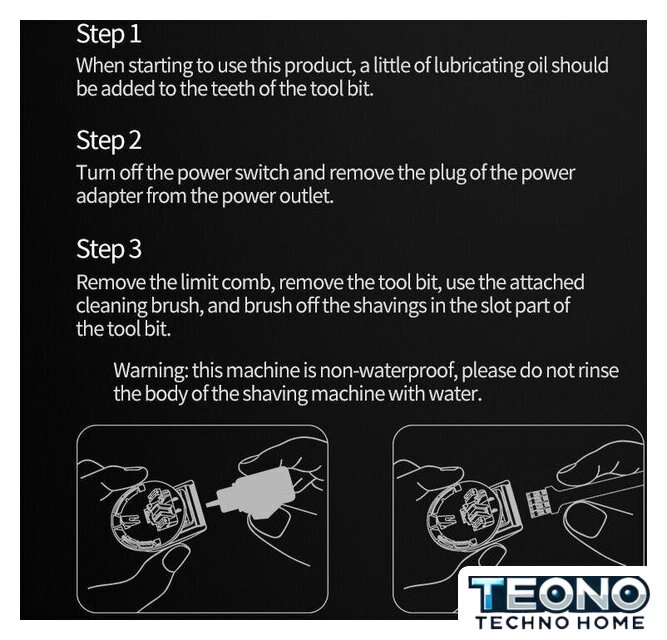 Step 1
When starting to use this product, a little of lubricating oil should be added to the teeth of the tool bit.

Step 2
Turn off the power switch and remove the plug of the power adapter from the power outlet.

Step 3
Remove the limit comb, remove the tool bit, use the attached cleaning brush, and brush off the shavings in the slot part of the tool bit.

Warning: this machine is non-waterproof, please do not rinse the body of the shaving machine with water.

TEONO
TECHNO HOME