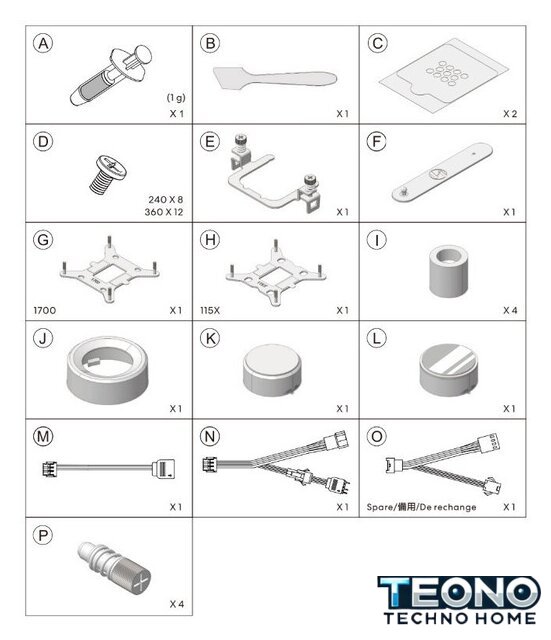 A
(1 g)
X 1

B
X 1

C
X 2

D
240 X 8
360 X 12

E
X 1

F
X 1

G
1700
X 1

H
115X
X 1

I
X 4

J
X 1

K
X 1

L
X 1

M
X 1

N
X 1

O
Spare/備用/De rechange
X 1

P
X 4

TEONO
TECHNO HOME