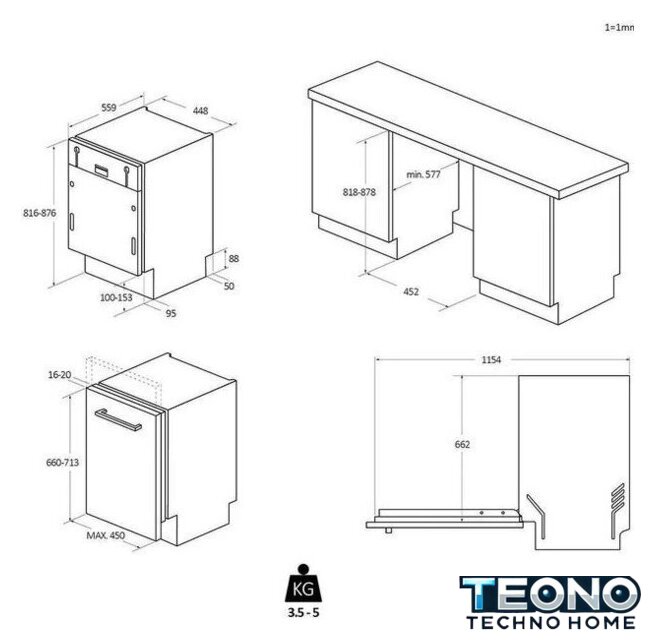 1=1mn

559
448
816-876
88
50
100-153
95

818-878
min. 577
452

16-20
660-713
MAX. 450

1154
662

KG
3.5 - 5

TEONO
TECHNO HOME