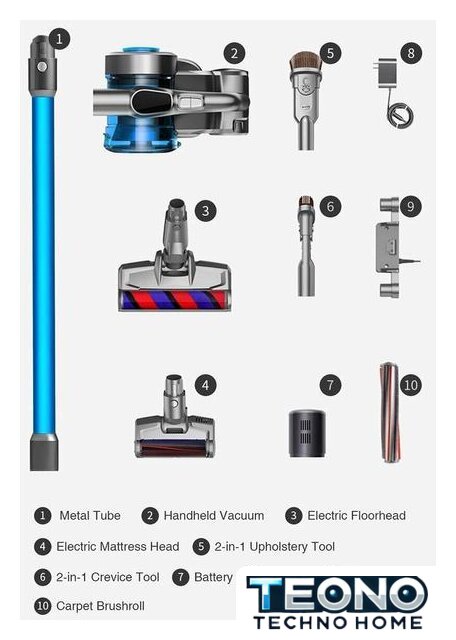 1
2
5
8
3
6
9
4
7
10

1 Metal Tube 2 Handheld Vacuum 3 Electric Floorhead

4 Electric Mattress Head 5 2-in-1 Upholstery Tool

6 2-in-1 Crevice Tool 7 Battery

10 Carpet Brushroll

TEONO
TECHNO HOME