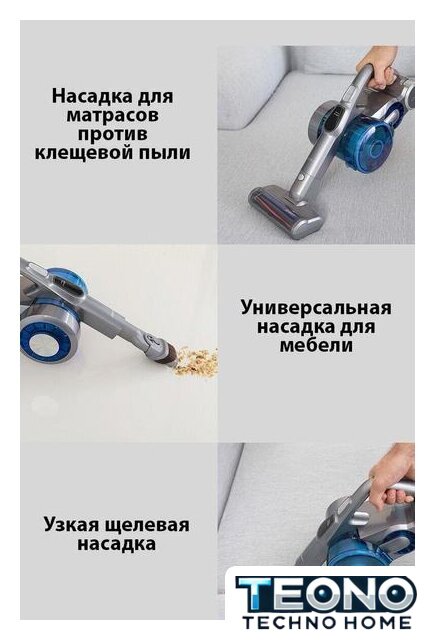 Насадка для матрасов против клещевой пыли

Универсальная насадка для мебели

Узкая щелевая насадка

TEONO
TECHNO HOME