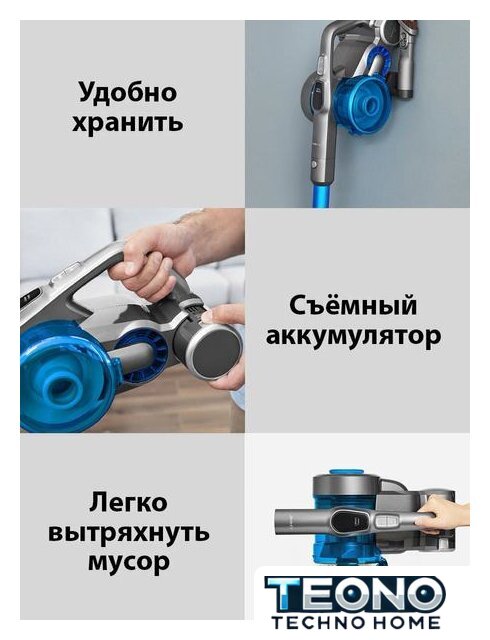 Удобно хранить

Съёмный аккумулятор

Легко вытряхнуть мусор

TEONO
TECHNO HOME